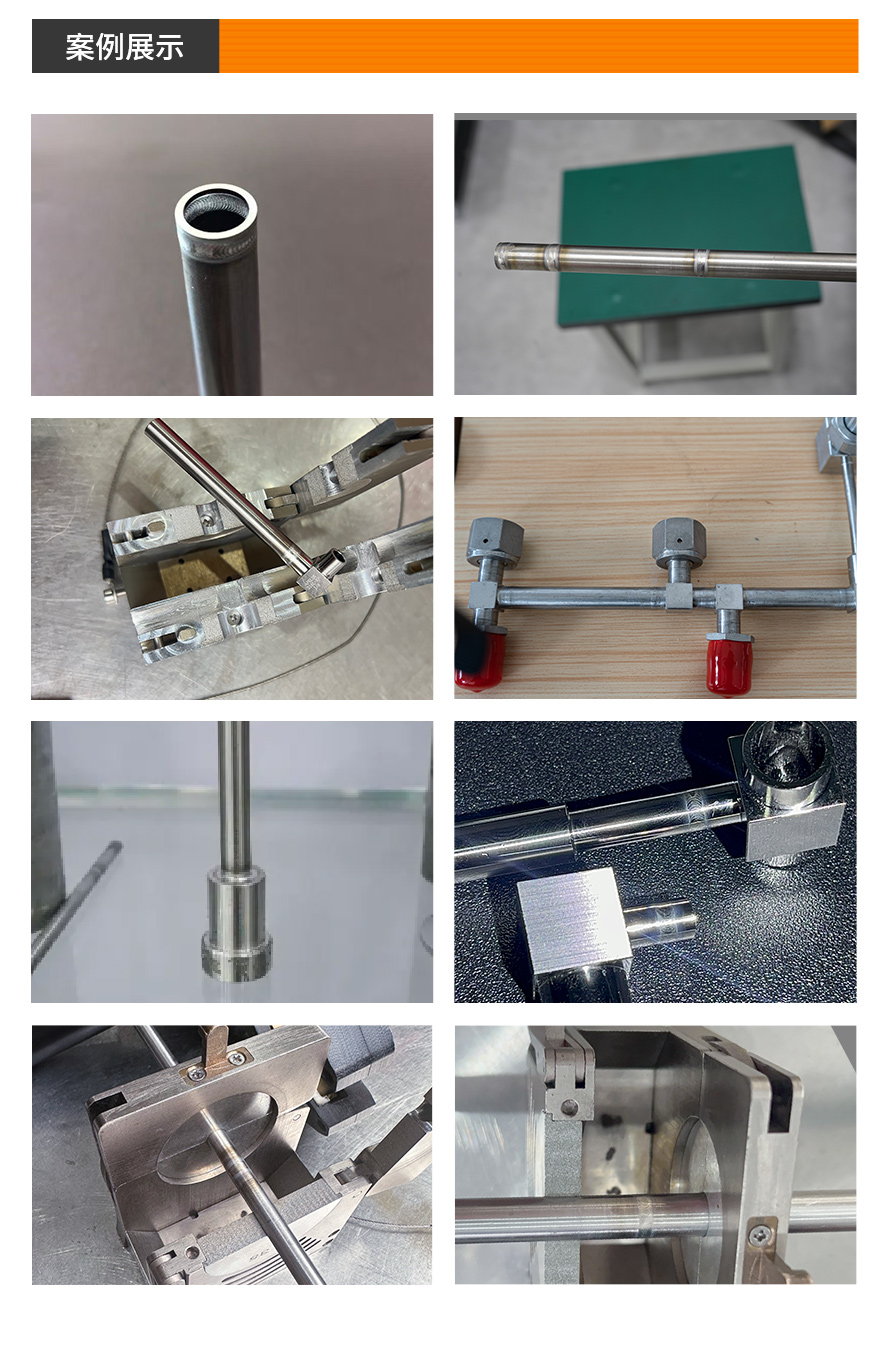 案例展示